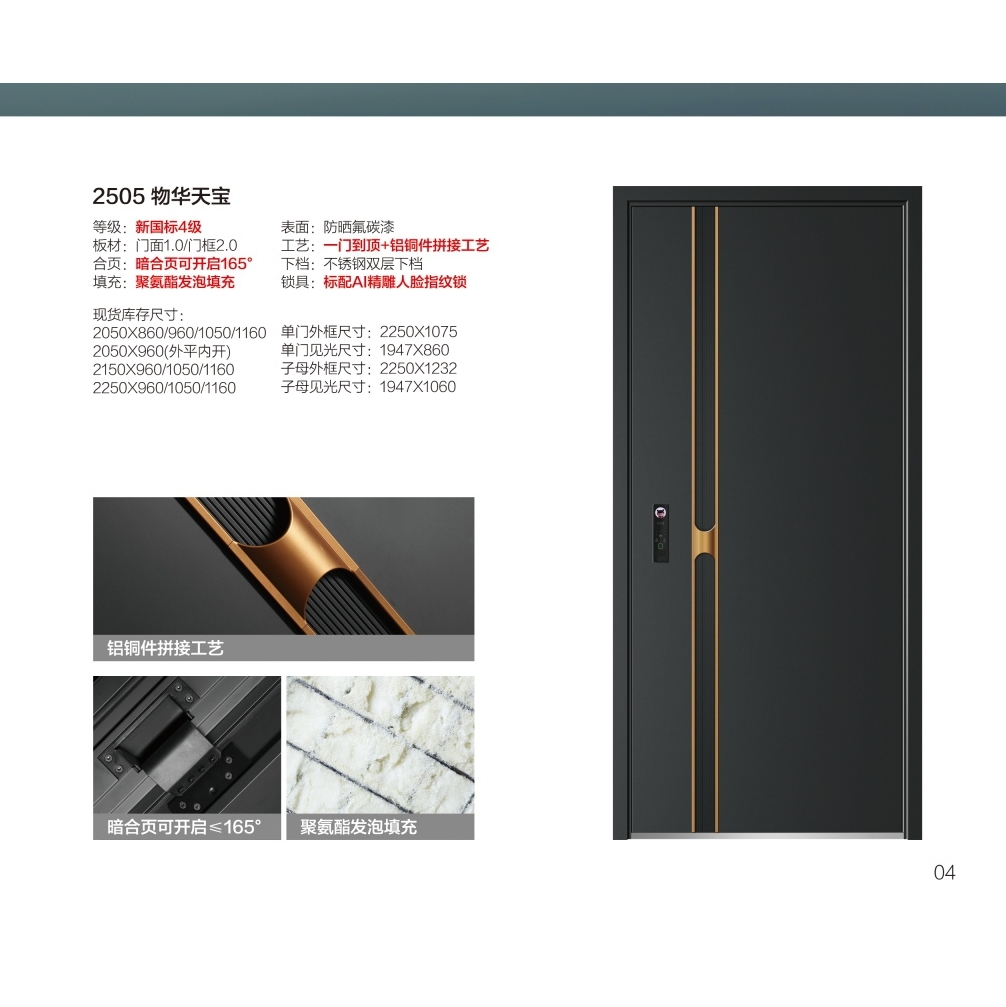 2505 物华天宝

等级：新国标4级
板材：门面1.0/门框2.0
合页：暗合页可开启165°
填充：聚氨酯发泡填充

表面：防晒氟碳漆
工艺：一门到顶+铝铜件拼接工艺
下档：不锈钢双层下档
锁具：标配AI精雕人脸指纹锁

现货库存尺寸：
2050X860/960/1050/1160
2050X960(外平内开)
2150X960/1050/1160
2250X960/1050/1160

单门外框尺寸：2250X1075
单门见光尺寸：1947X860
子母外框尺寸：2250X1232
子母见光尺寸：1947X1060

铝铜件拼接工艺

暗合页可开启≤165°

聚氨酯发泡填充

04